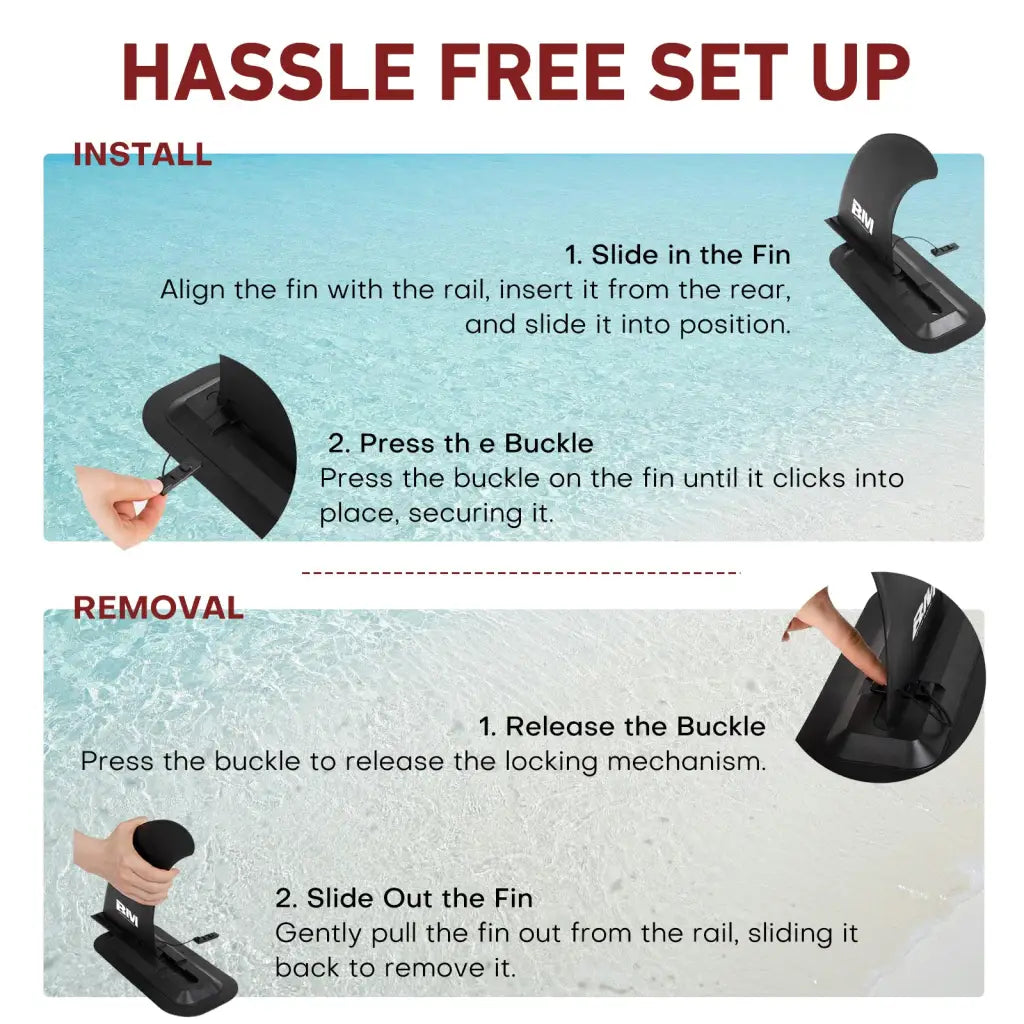 HASSLE FREE SET UP

INSTALL

BM

1. Slide in the Fin
Align the fin with the rail, insert it from the rear, and slide it into position.

2. Press th e Buckle
Press the buckle on the fin until it clicks into place, securing it.

REMOVAL

BM

1. Release the Buckle
Press the buckle to release the locking mechanism.

BM

2. Slide Out the Fin
Gently pull the fin out from the rail, sliding it back to remove it.