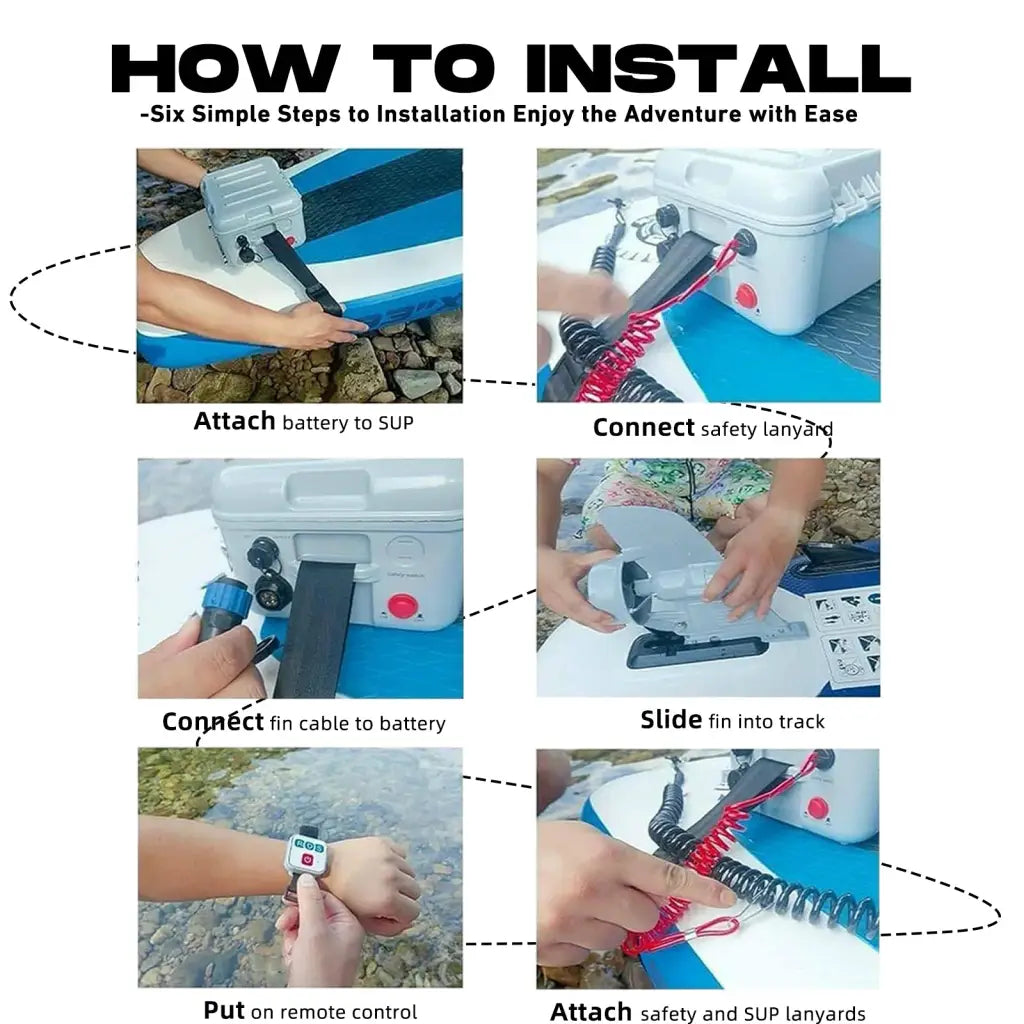 HOW TO INSTALL

-Six Simple Steps to Installation Enjoy the Adventure with Ease

Attach battery to SUP

Connect safety lanyard

Connect fin cable to battery

Slide fin into track

Put on remote control

Attach safety and SUP lanyards