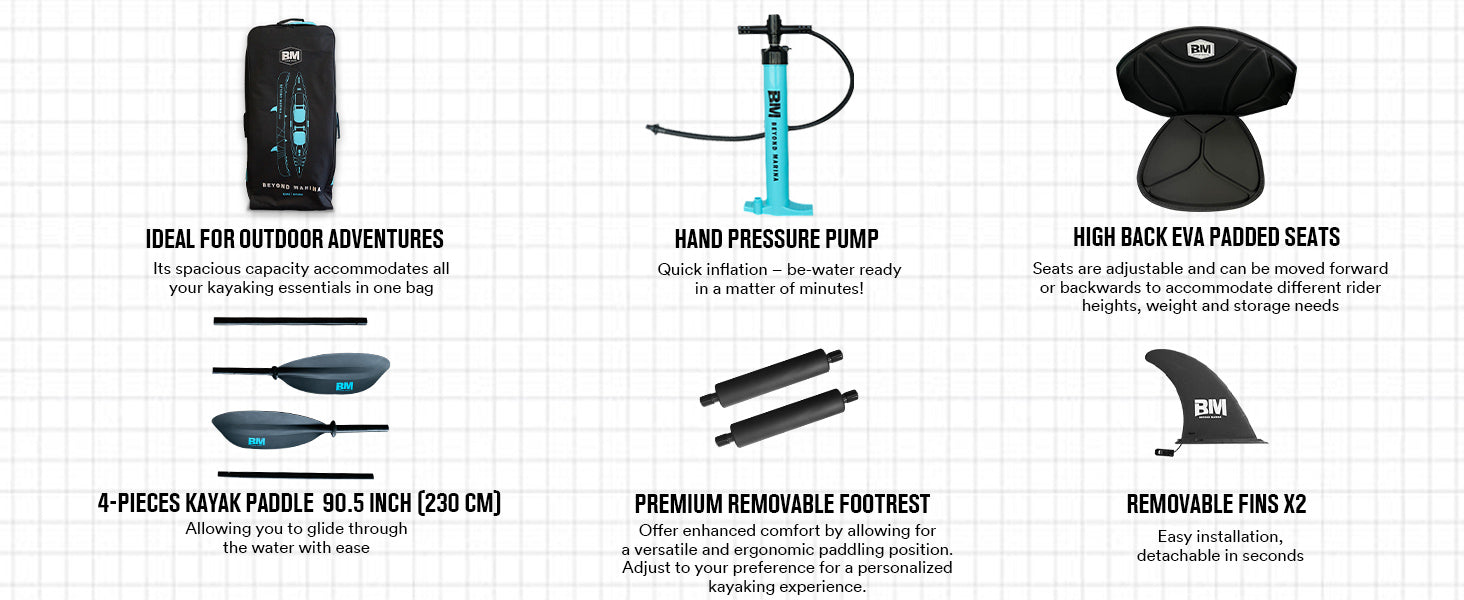 BM
BEYOND MARINA

IDEAL FOR OUTDOOR ADVENTURES
Its spacious capacity accommodates all your kayaking essentials in one bag

BM
BEYOND MARINA

HAND PRESSURE PUMP
Quick inflation – be-water ready in a matter of minutes!

BM

HIGH BACK EVA PADDED SEATS
Seats are adjustable and can be moved forward or backwards to accommodate different rider heights, weight and storage needs

BM
BM

4-PIECES KAYAK PADDLE 90.5 INCH (230 CM)
Allowing you to glide through the water with ease

PREMIUM REMOVABLE FOOTREST
Offer enhanced comfort by allowing for a versatile and ergonomic paddling position. Adjust to your preference for a personalized kayaking experience.

BM
BEYOND MARINA

REMOVABLE FINS X2
Easy installation, detachable in seconds