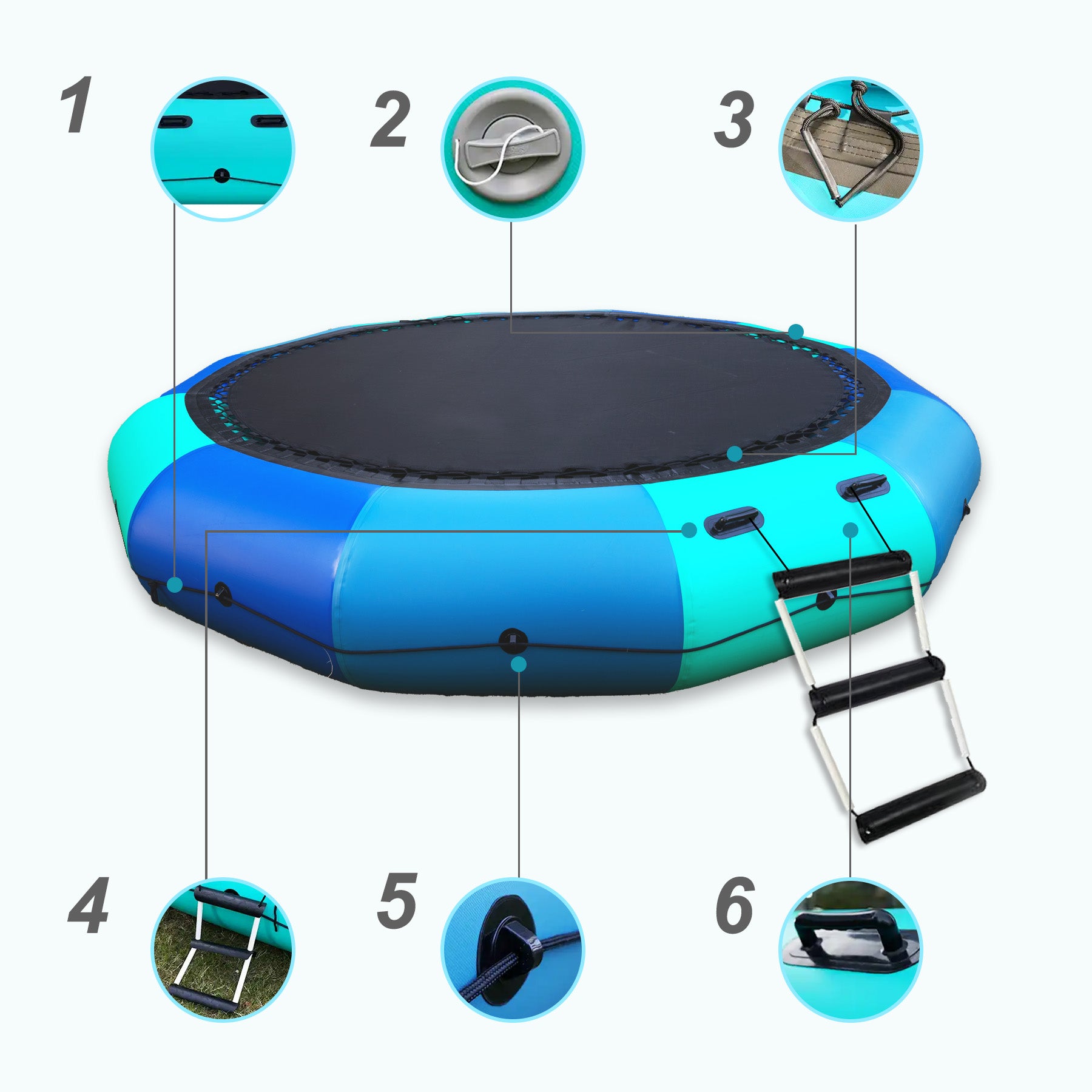 1

2

3

4

5

6