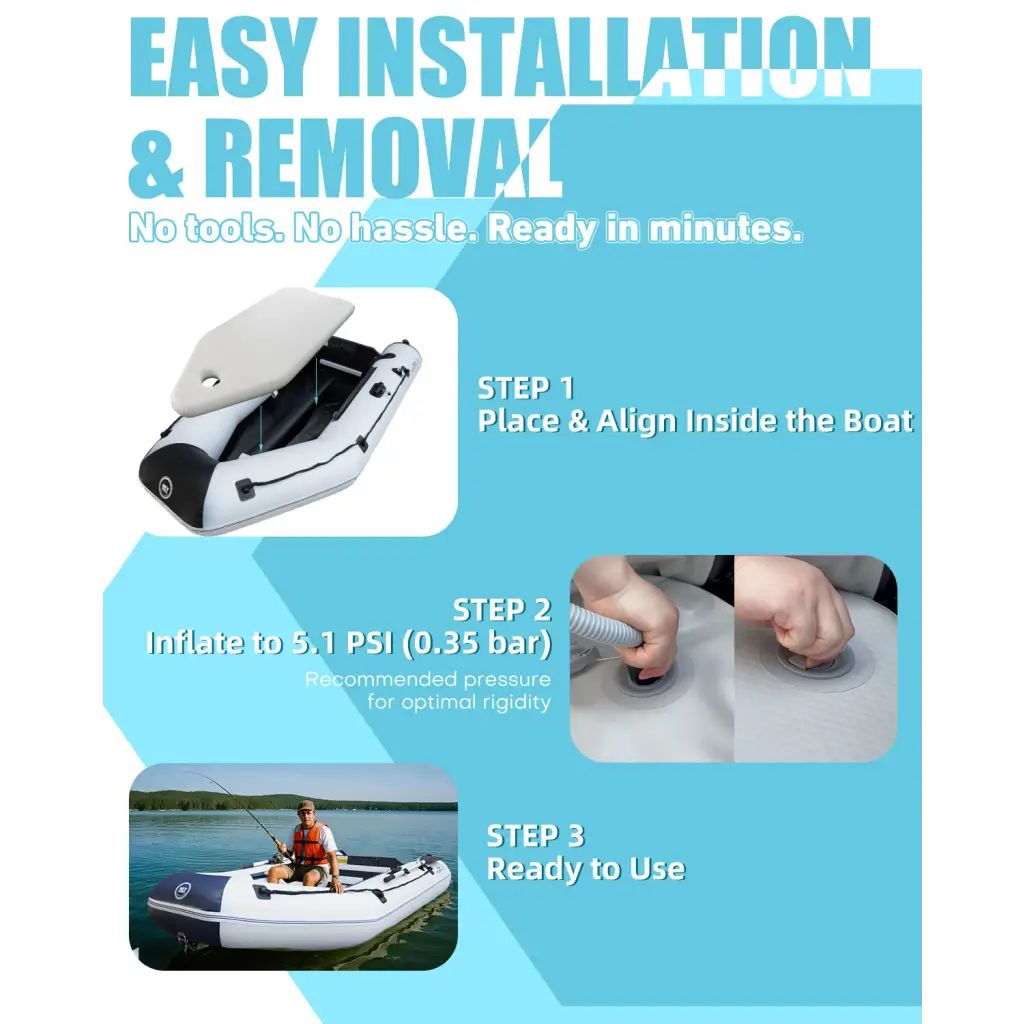 EASY INSTALLATION & REMOVAL

No tools. No hassle. Ready in minutes.

STEP 1
Place & Align Inside the Boat

STEP 2
Inflate to 5.1 PSI (0.35 bar)
Recommended pressure for optimal rigidity

STEP 3
Ready to Use