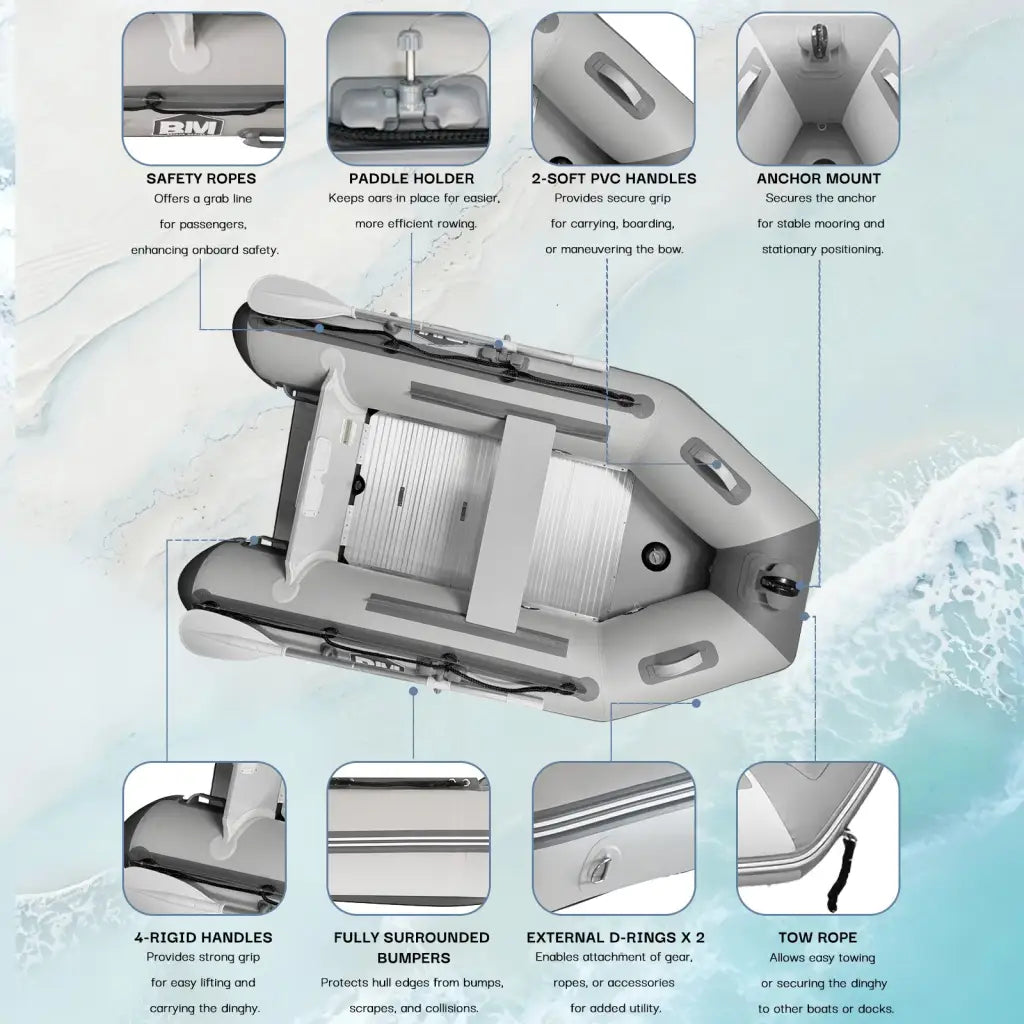 BM

SAFETY ROPES
Offers a grab line for passengers, enhancing onboard safety.

PADDLE HOLDER
Keeps oars in place for easier, more efficient rowing.

2-SOFT PVC HANDLES
Provides secure grip for carrying, boarding, or maneuvering the bow.

ANCHOR MOUNT
Secures the anchor for stable mooring and stationary positioning.

BM

4-RIGID HANDLES
Provides strong grip for easy lifting and carrying the dinghy.

FULLY SURROUNDED BUMPERS
Protects hull edges from bumps, scrapes, and collisions.

EXTERNAL D-RINGS X 2
Enables attachment of gear, ropes, or accessories for added utility.

TOW ROPE
Allows easy towing or securing the dinghy to other boats or docks.